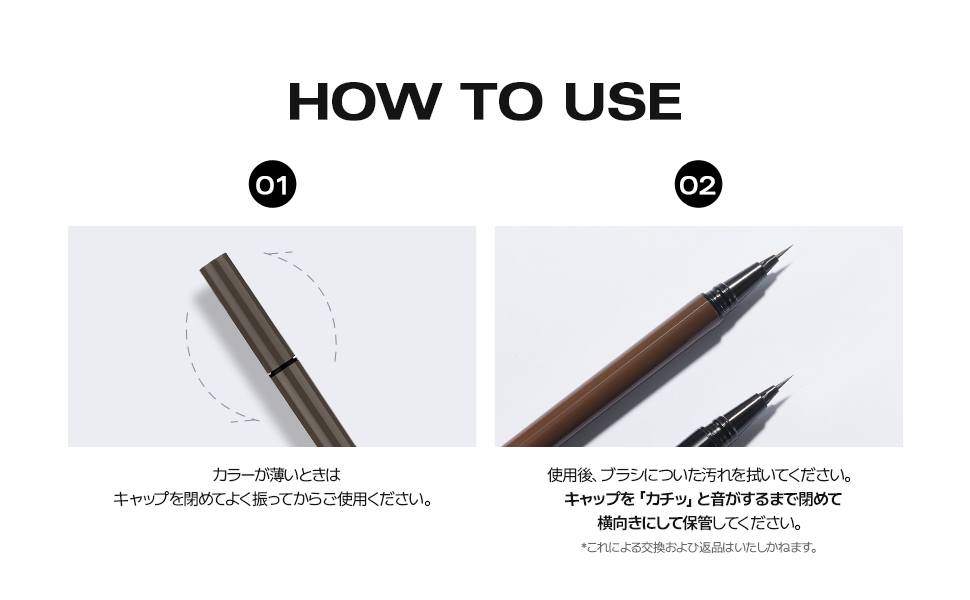 HOW TO USE

01

カラーが薄いときは
キャップを閉めてよく振ってからご使用ください。

02

使用後、ブラシについた汚れを拭いてください。
キャップを「カチッ」と音がするまで閉めて
横向きにして保管してください。
*これによる交換および返品はいたしかねます。